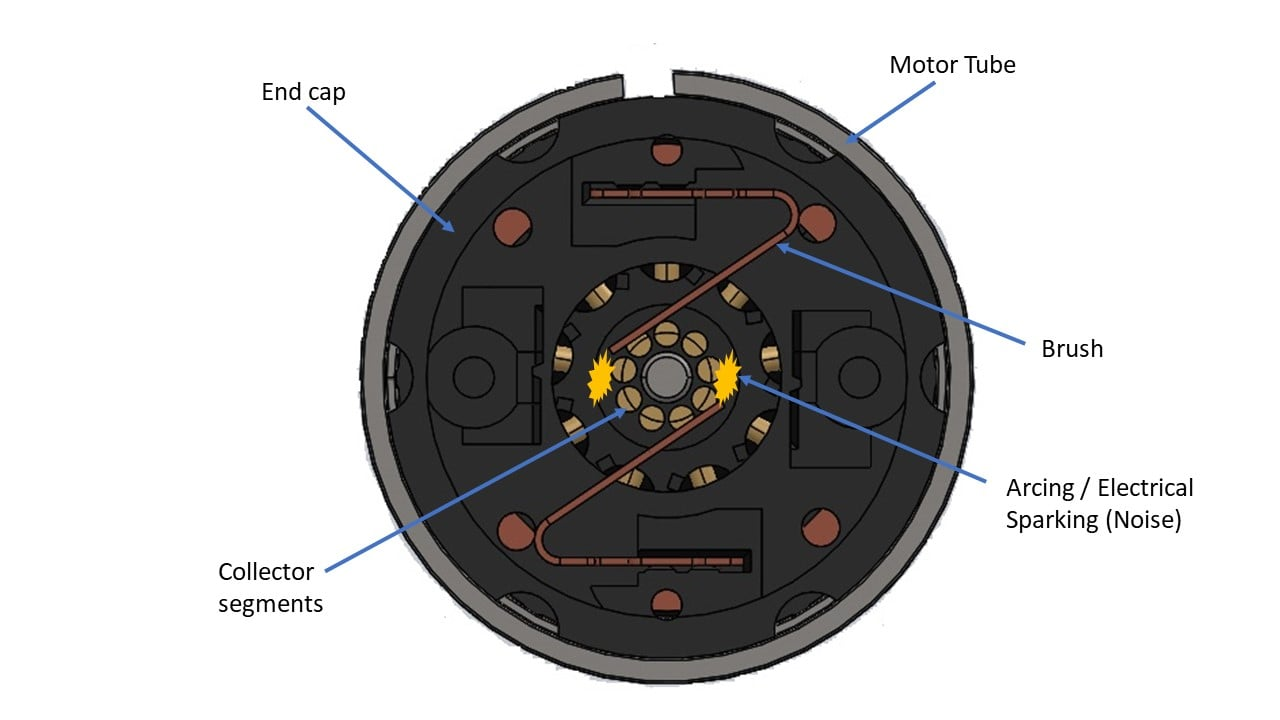 End cap

Motor Tube

Brush

Arcing / Electrical Sparking (Noise)

Collector segments